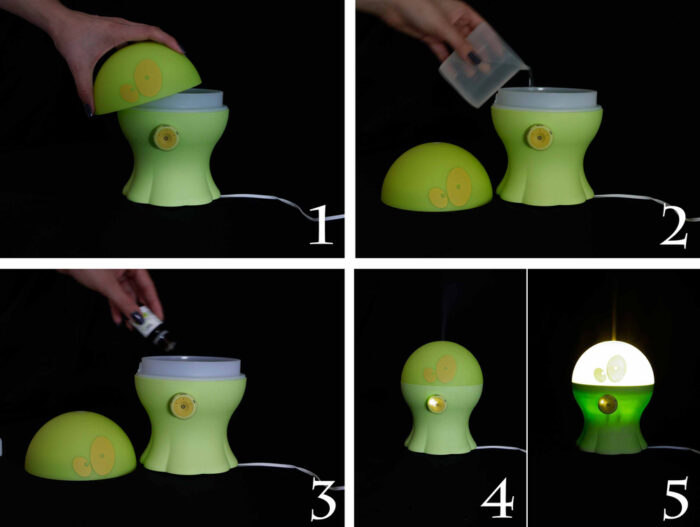 1

2

3

4

5